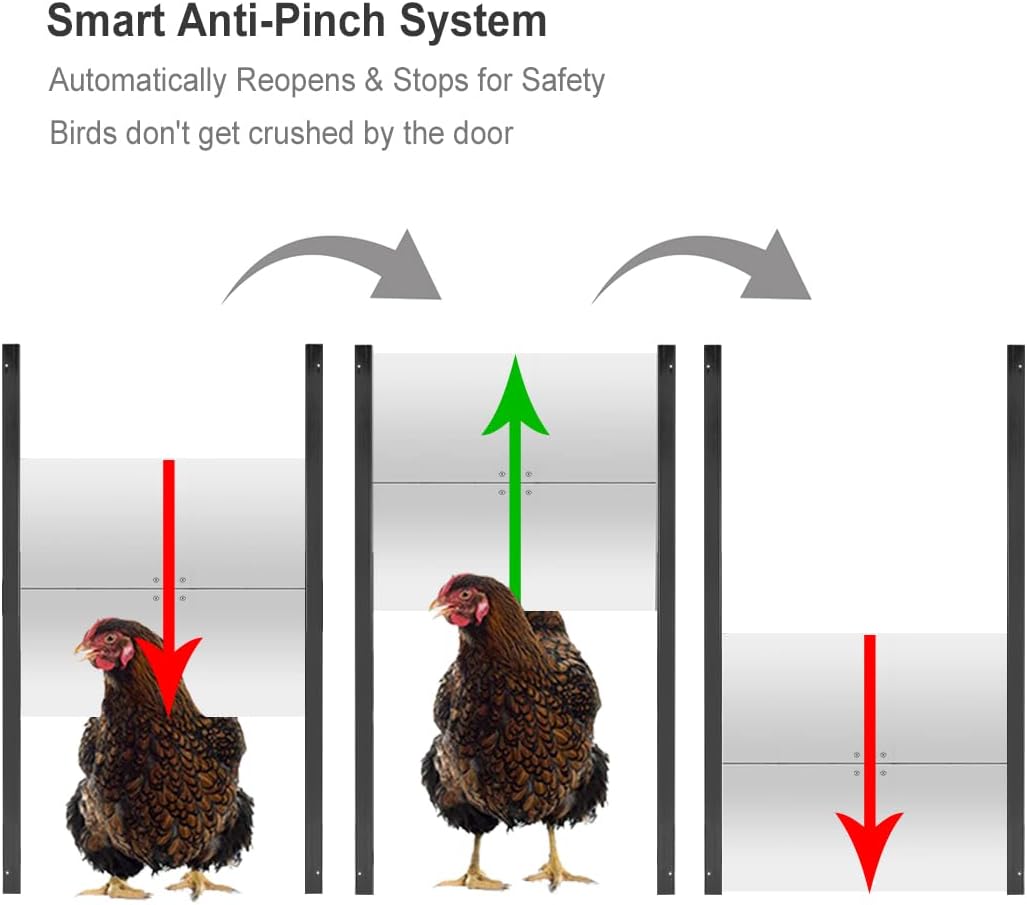 Smart Anti-Pinch System

Automatically Reopens & Stops for Safety

Birds don't get crushed by the door