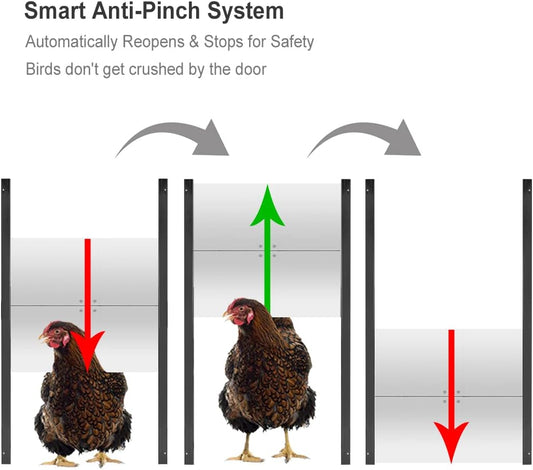 Smart Anti-Pinch System

Automatically Reopens & Stops for Safety

Birds don't get crushed by the door