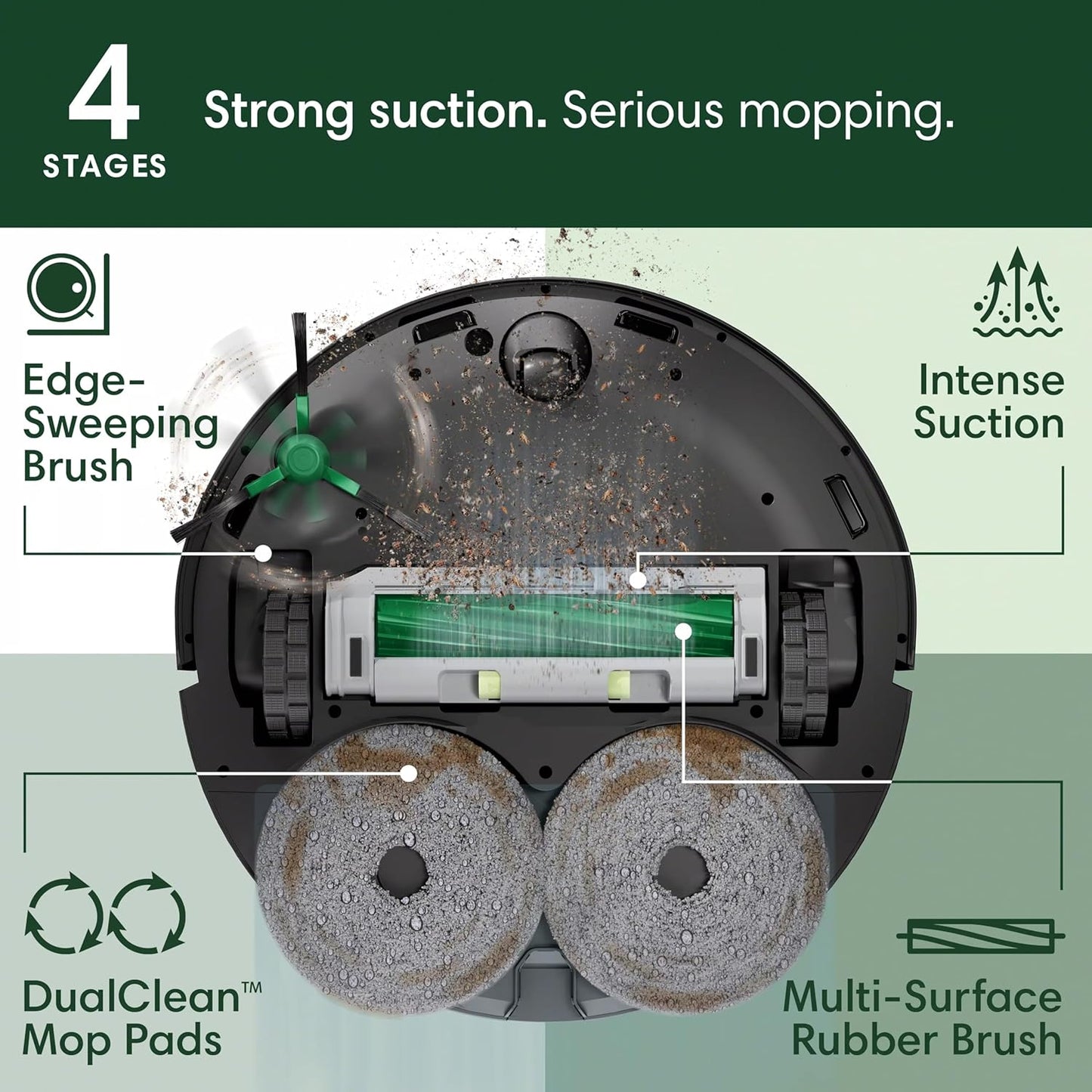 4
STAGES

Strong suction. Serious mopping.

Edge-Sweeping Brush

Intense Suction

DualClean™ Mop Pads

Multi-Surface Rubber Brush